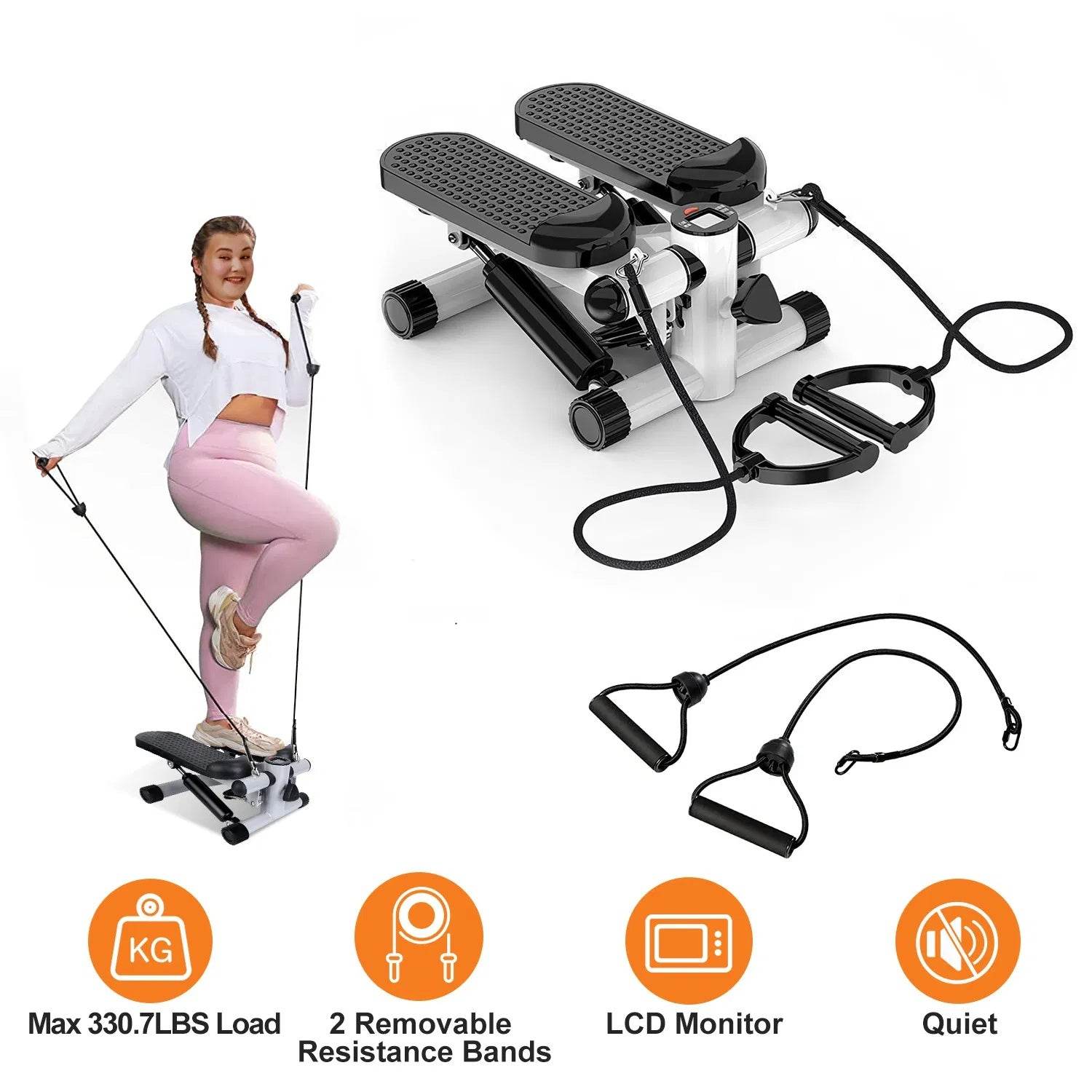 KG

Max 330.7LBS Load

2 Removable Resistance Bands

LCD Monitor

Quiet