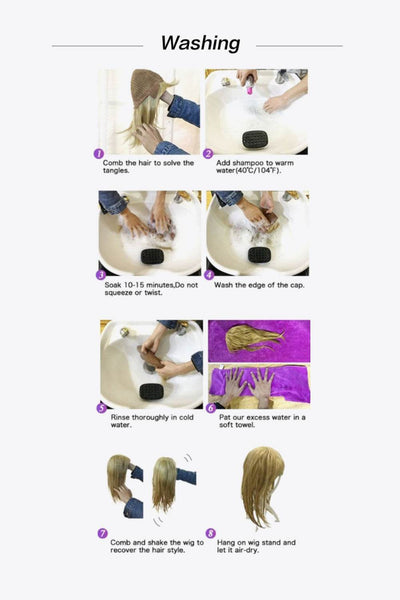 Washing

1 Comb the hair to solve the tangles.

2 Add shampoo to warm water(40℃/104℉).

3 Soak 10-15 minutes,Do not squeeze or twist.

4 Wash the edge of the cap.

5 Rinse thoroughly in cold water.

6 Pat our excess water in a soft towel.

7 Comb and shake the wig to recover the hair style.

8 Hang on wig stand and let it air-dry.