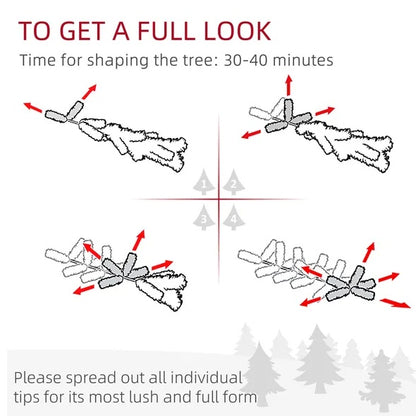 TO GET A FULL LOOK

Time for shaping the tree: 30-40 minutes

1 2
3 4

Please spread out all individual tips for its most lush and full form