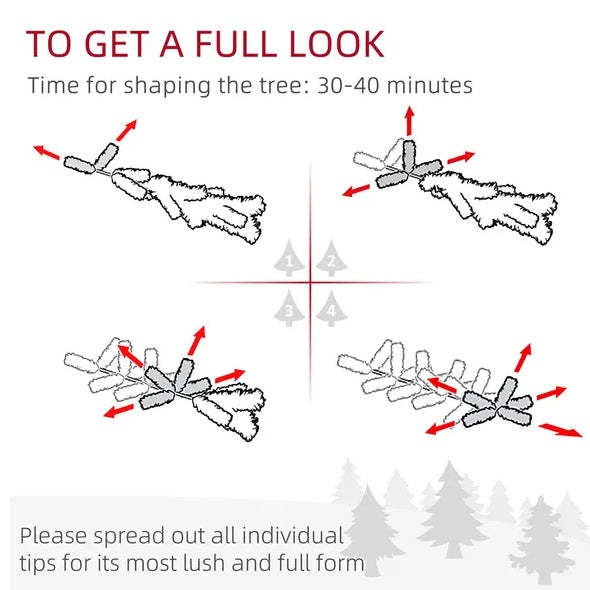 TO GET A FULL LOOK
Time for shaping the tree: 30-40 minutes

1 2
3 4

Please spread out all individual tips for its most lush and full form