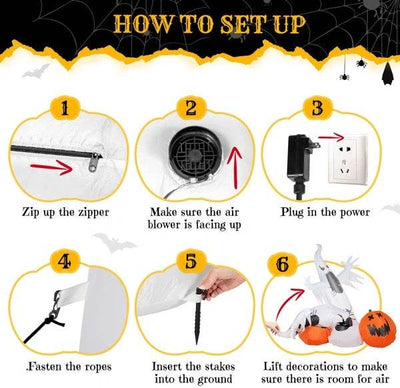 HOW TO SET UP

1
Zip up the zipper

2
Make sure the air blower is facing up

3
Plug in the power

4
.Fasten the ropes

5
Insert the stakes into the ground

6
Lift decorations to make sure there is room for air